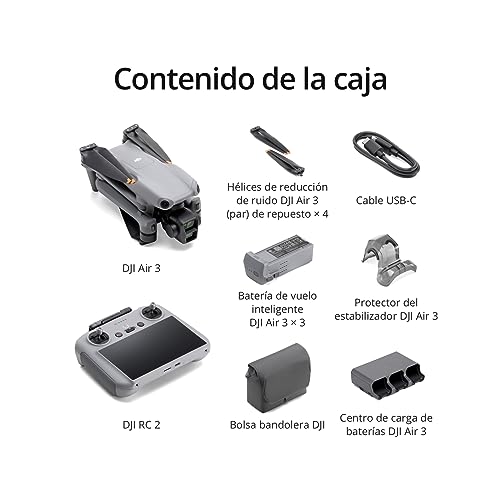 Contenido de la caja

DJI Air 3

Hélices de reducción de ruido DJI Air 3 (par) de repuesto × 4

Cable USB-C

Batería de vuelo inteligente DJI Air 3 × 3

Protector del estabilizador DJI Air 3

DJI RC 2

Bolsa bandolera DJI

Centro de carga de baterías DJI Air 3